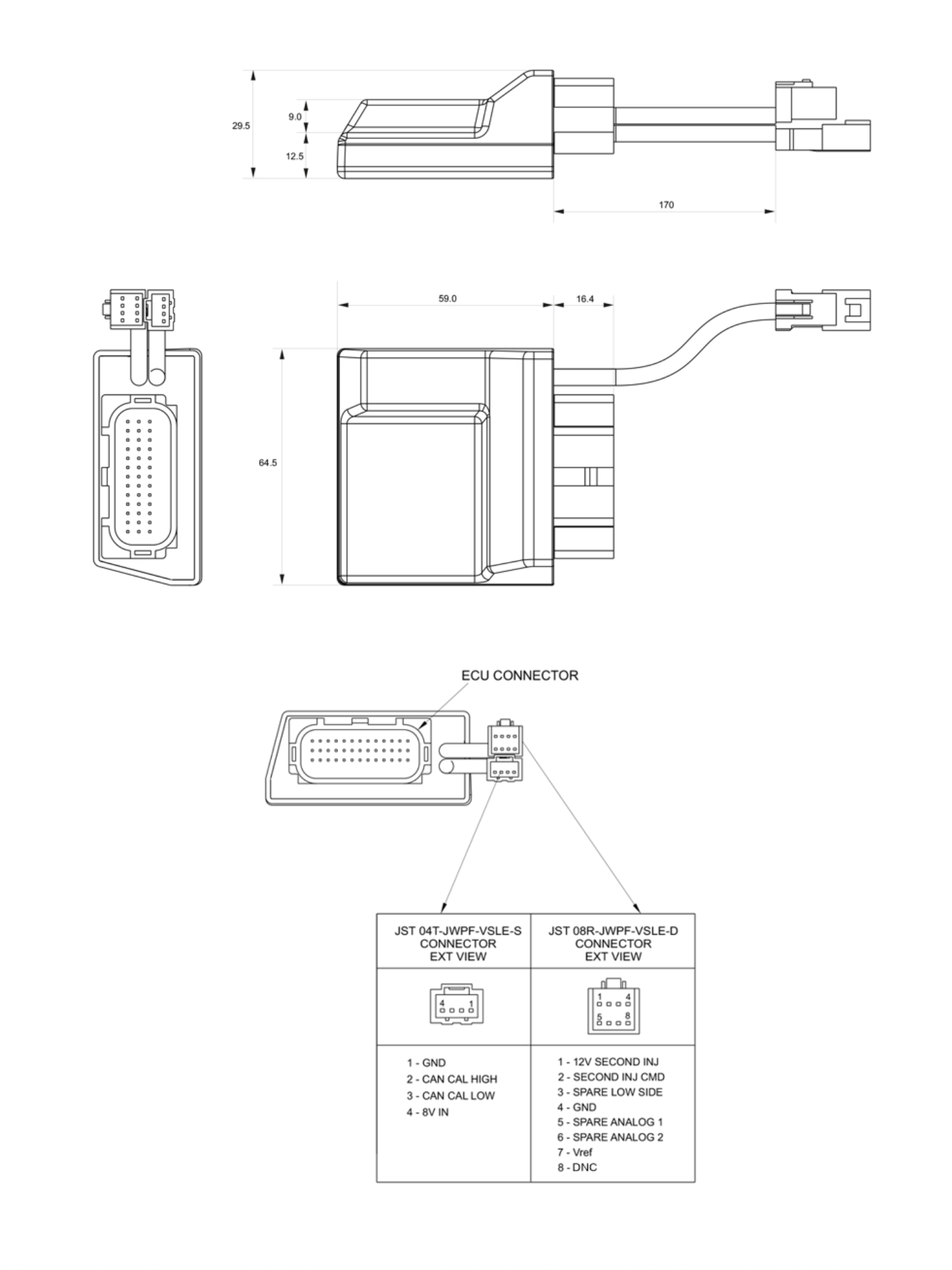 29.5

9.0

12.5

170

59.0

16.4

64.5

ECU CONNECTOR

| JST 04T-JWPF-VSLE-S CONNECTOR EXT VIEW | JST 08R-JWPF-VSLE-D CONNECTOR EXT VIEW |
|---|---|
| 4 1 | 1 4 5 8 |
| 1 - GND 2 - CAN CAL HIGH 3 - CAN CAL LOW 4 - 8V IN | 1 - 12V SECOND INJ 2 - SECOND INJ CMD 3 - SPARE LOW SIDE 4 - GND 5 - SPARE ANALOG 1 6 - SPARE ANALOG 2 7 - Vref 8 - DNC |