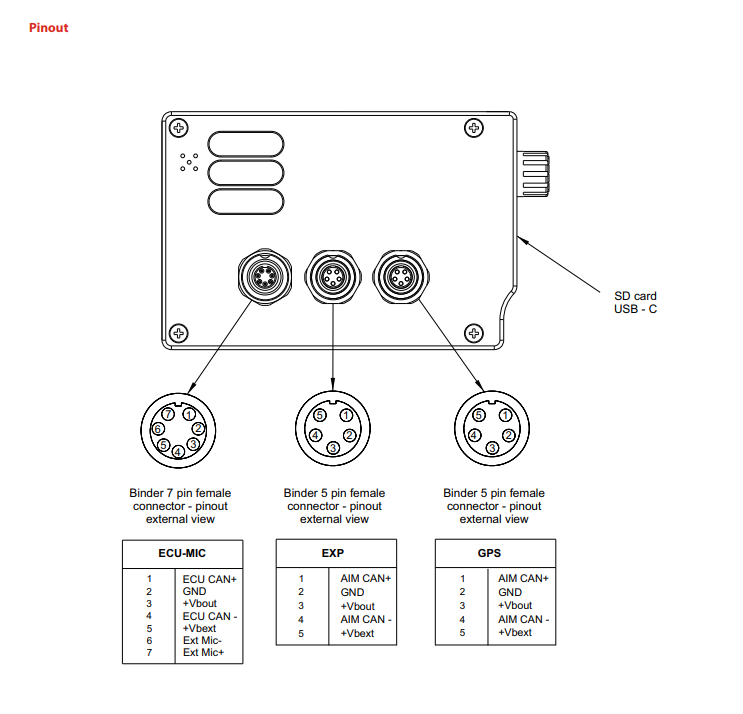 Pinout

SD card
USB - C

7 1
6 2
5 3
4

5 1
4 2
3

5 1
4 2
3

Binder 7 pin female connector - pinout external view

Binder 5 pin female connector - pinout external view

Binder 5 pin female connector - pinout external view

| ECU-MIC | |
|---|---|
| 1 | ECU CAN+ |
| 2 | GND |
| 3 | +Vbout |
| 4 | ECU CAN - |
| 5 | +Vbext |
| 6 | Ext Mic- |
| 7 | Ext Mic+ |

| EXP | |
|---|---|
| 1 | AIM CAN+ |
| 2 | GND |
| 3 | +Vbout |
| 4 | AIM CAN - |
| 5 | +Vbext |

| GPS | |
|---|---|
| 1 | AIM CAN+ |
| 2 | GND |
| 3 | +Vbout |
| 4 | AIM CAN - |
| 5 | +Vbext |