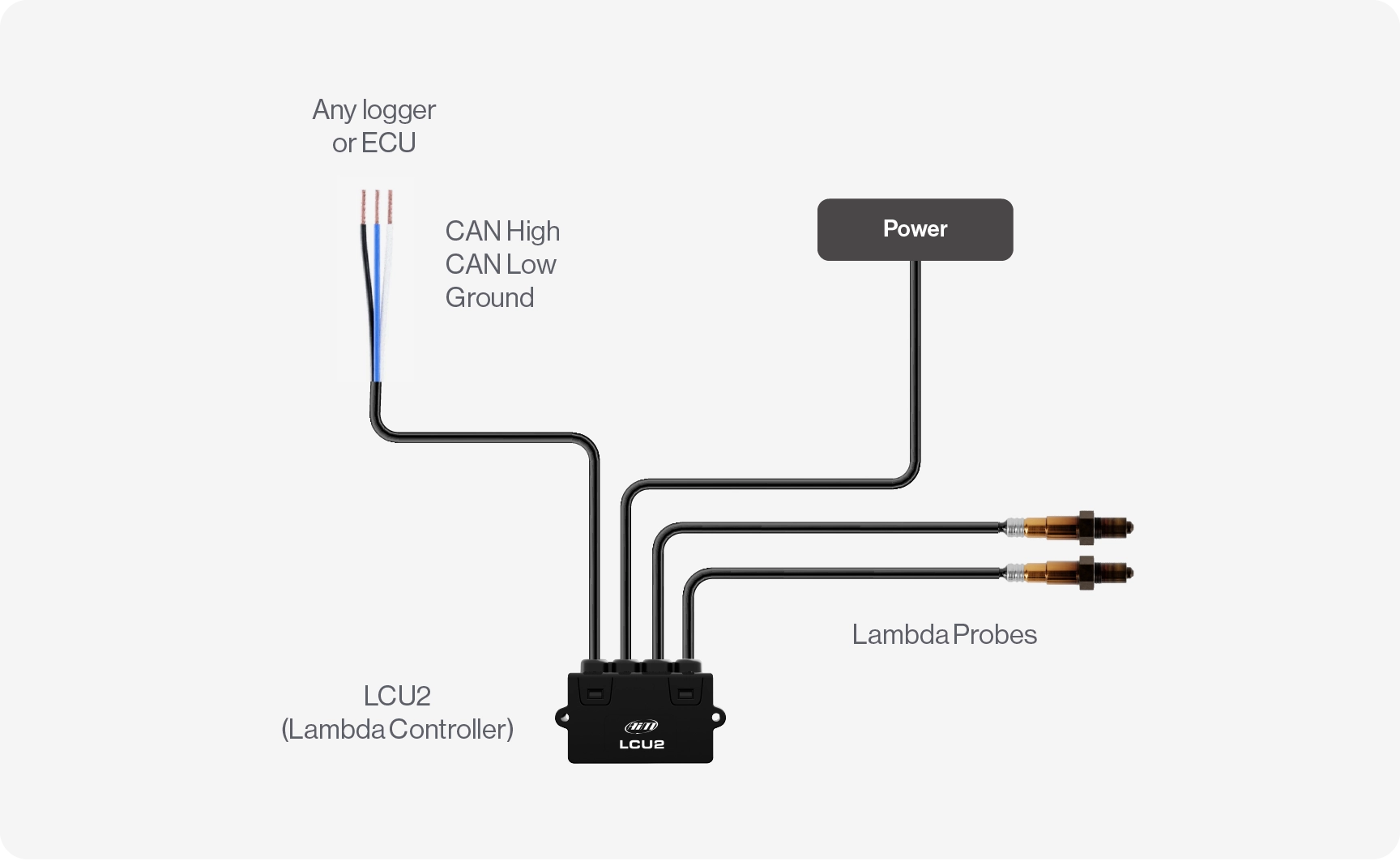 Any logger
or ECU

CAN High
CAN Low
Ground

Power

Lambda Probes

LCU2
(Lambda Controller)

AiM
LCU2