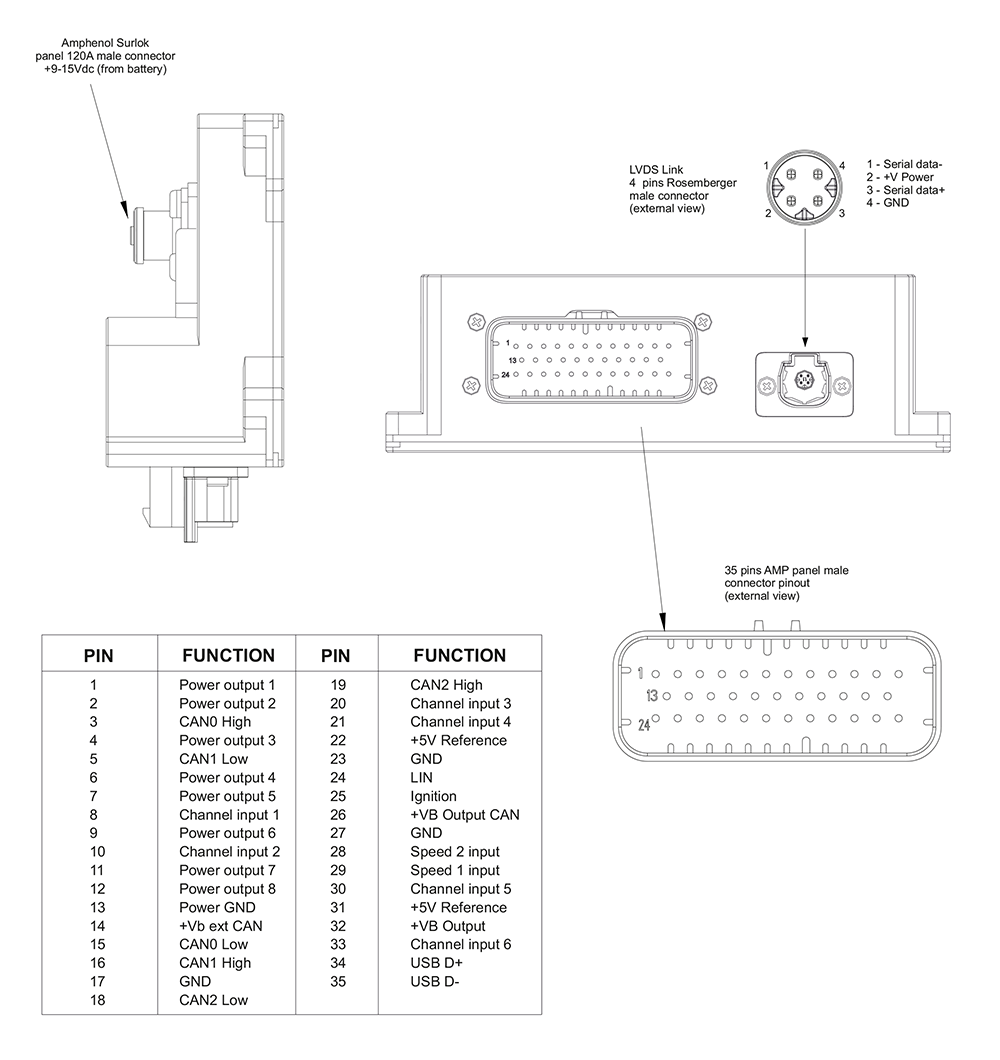 Amphenol Surlok panel 120A male connector +9-15Vdc (from battery)

LVDS Link 4 pins Rosemberger male connector (external view)

1 4 2 3

1 - Serial data-
2 - +V Power
3 - Serial data+
4 - GND

1
13
24

35 pins AMP panel male connector pinout (external view)

1
13
24

| PIN | FUNCTION | PIN | FUNCTION |
|---|---|---|---|
| 1 | Power output 1 | 19 | CAN2 High |
| 2 | Power output 2 | 20 | Channel input 3 |
| 3 | CAN0 High | 21 | Channel input 4 |
| 4 | Power output 3 | 22 | +5V Reference |
| 5 | CAN1 Low | 23 | GND |
| 6 | Power output 4 | 24 | LIN |
| 7 | Power output 5 | 25 | Ignition |
| 8 | Channel input 1 | 26 | +VB Output CAN |
| 9 | Power output 6 | 27 | GND |
| 10 | Channel input 2 | 28 | Speed 2 input |
| 11 | Power output 7 | 29 | Speed 1 input |
| 12 | Power output 8 | 30 | Channel input 5 |
| 13 | Power GND | 31 | +5V Reference |
| 14 | +Vb ext CAN | 32 | +VB Output |
| 15 | CAN0 Low | 33 | Channel input 6 |
| 16 | CAN1 High | 34 | USB D+ |
| 17 | GND | 35 | USB D- |
| 18 | CAN2 Low | | |